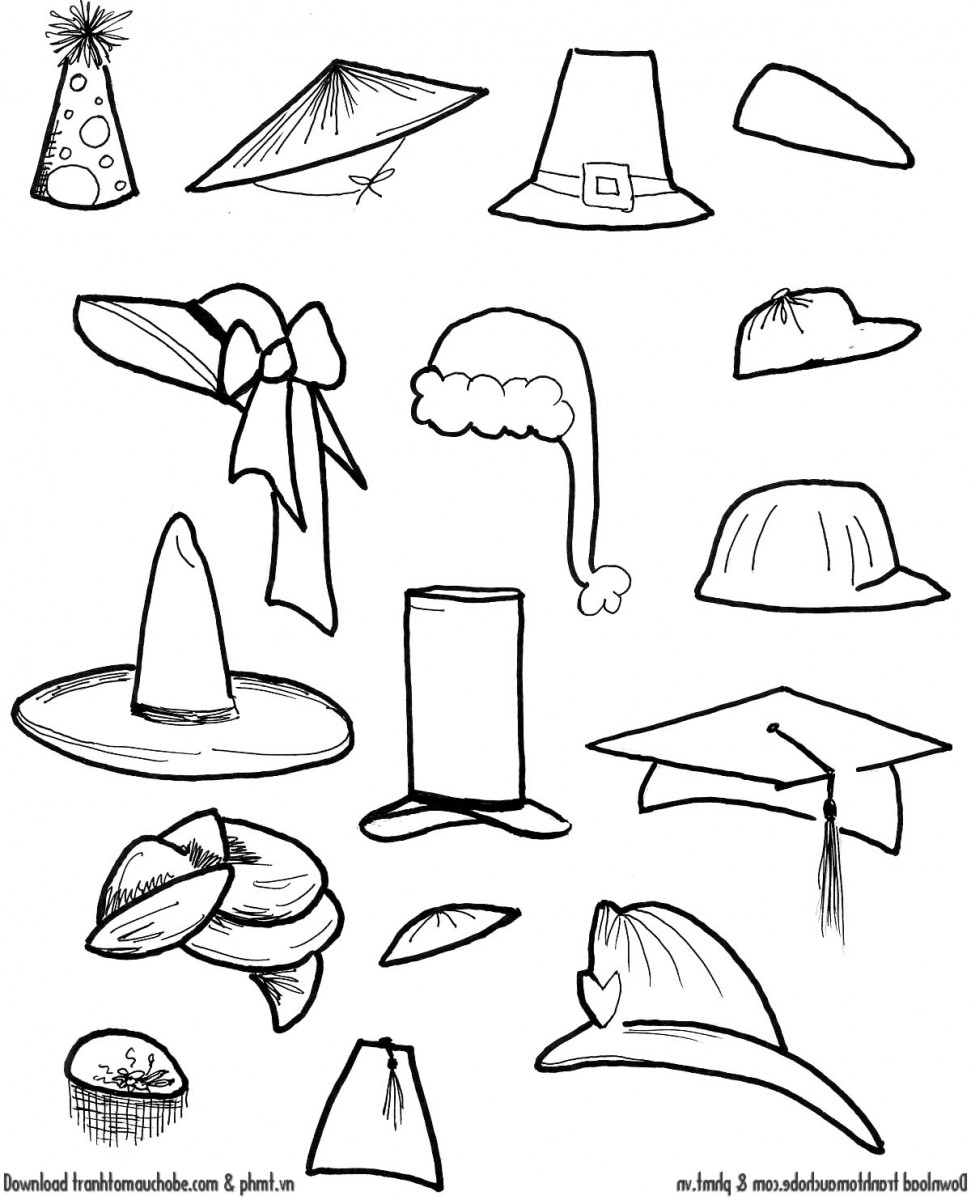 Download tranhtomauchobe.com & phmt.vn

Download tranhtomauchobe.com & phmt.vn